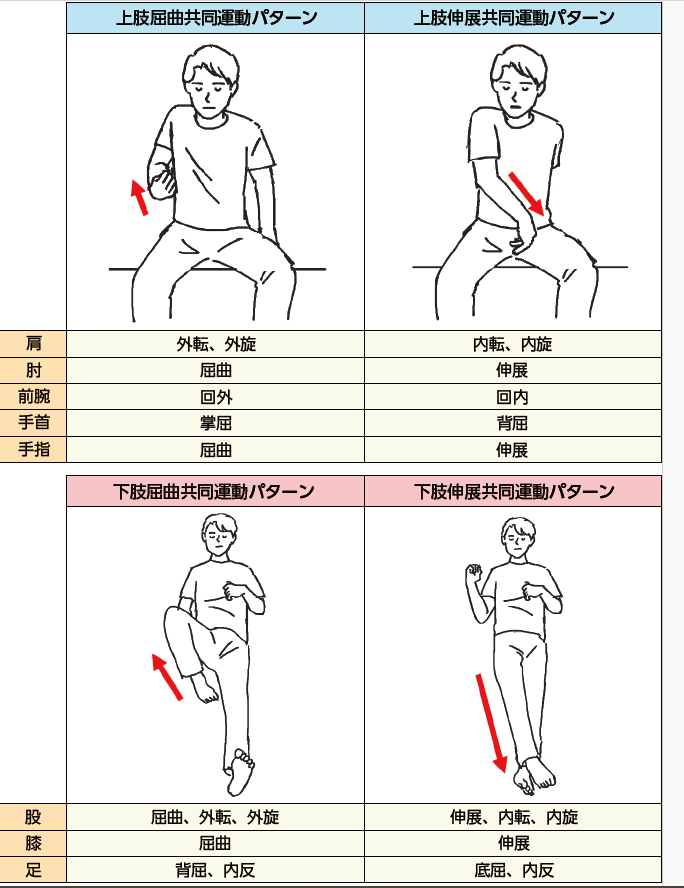 | | 上肢屈曲共同運動パターン | 上肢伸展共同運動パターン |
|---|---|---|
| 肩 | 外転、外旋 | 内転、内旋 |
| 肘 | 屈曲 | 伸展 |
| 前腕 | 回外 | 回内 |
| 手首 | 掌屈 | 背屈 |
| 手指 | 屈曲 | 伸展 |

| | 下肢屈曲共同運動パターン | 下肢伸展共同運動パターン |
|---|---|---|
| 股 | 屈曲、外転、外旋 | 伸展、内転、内旋 |
| 膝 | 屈曲 | 伸展 |
| 足 | 背屈、内反 | 底屈、内反 |