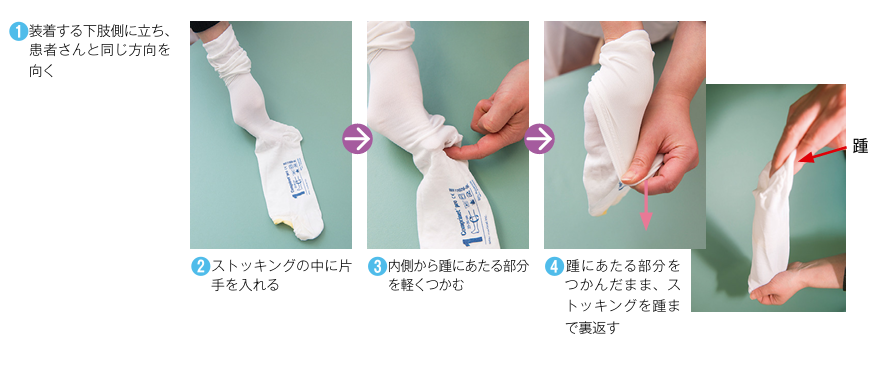 1 装着する下肢側に立ち、患者さんと同じ方向を向く

2 ストッキングの中に片手を入れる

3 内側から踵にあたる部分を軽くつかむ

4 踵にあたる部分をつかんだまま、ストッキングを踵まで裏返す

踵